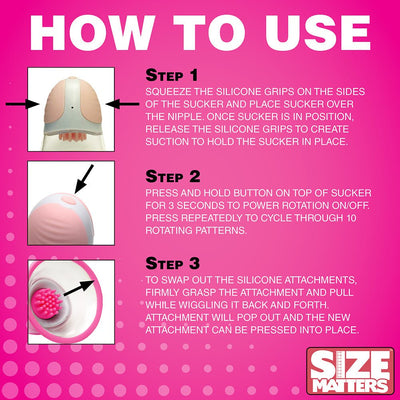 HOW TO USE

STEP 1
SQUEEZE THE SILICONE GRIPS ON THE SIDES OF THE SUCKER AND PLACE SUCKER OVER THE NIPPLE. ONCE SUCKER IS IN POSITION, RELEASE THE SILICONE GRIPS TO CREATE SUCTION TO HOLD THE SUCKER IN PLACE.

STEP 2
PRESS AND HOLD BUTTON ON TOP OF SUCKER FOR 3 SECONDS TO POWER ROTATION ON/OFF. PRESS REPEATEDLY TO CYCLE THROUGH 10 ROTATING PATTERNS.

STEP 3
TO SWAP OUT THE SILICONE ATTACHMENTS, FIRMLY GRASP THE ATTACHMENT AND PULL WHILE WIGGLING IT BACK AND FORTH. ATTACHMENT WILL POP OUT AND THE NEW ATTACHMENT CAN BE PRESSED INTO PLACE.

SIZE MATTERS