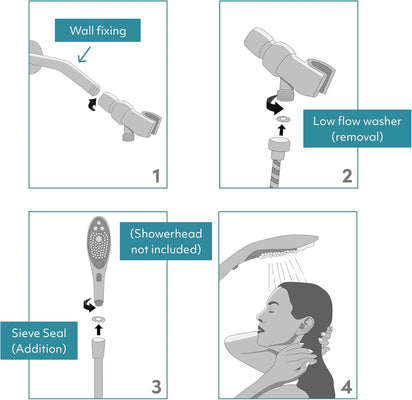 Wall fixing

1

Low flow washer (removal)

2

(Showerhead not included)

Sieve Seal (Addition)

3

4