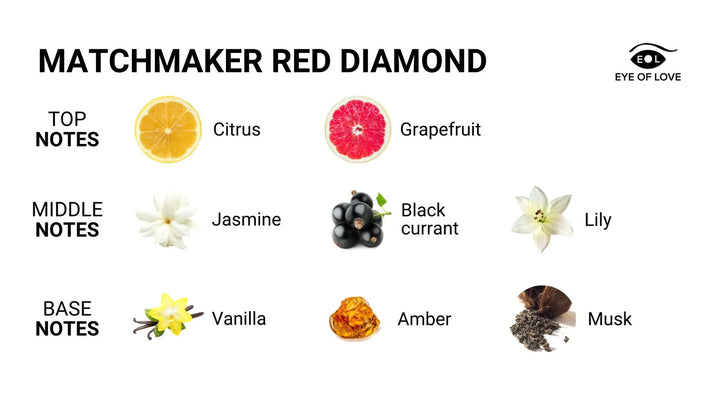 MATCHMAKER RED DIAMOND

EOL
EYE OF LOVE

TOP NOTES
Citrus
Grapefruit

MIDDLE NOTES
Jasmine
Black currant
Lily

BASE NOTES
Vanilla
Amber
Musk