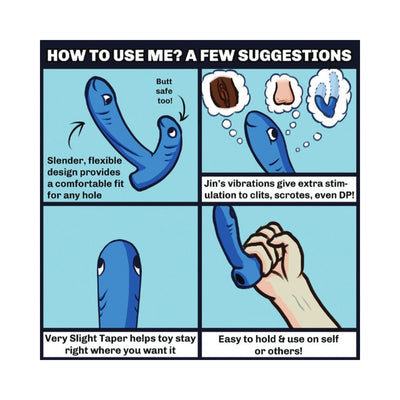 HOW TO USE ME? A FEW SUGGESTIONS

Butt safe too!

Slender, flexible design provides a comfortable fit for any hole

Jin's vibrations give extra stimulation to clits, scrotes, even DP!

Very Slight Taper helps toy stay right where you want it

Easy to hold & use on self or others!