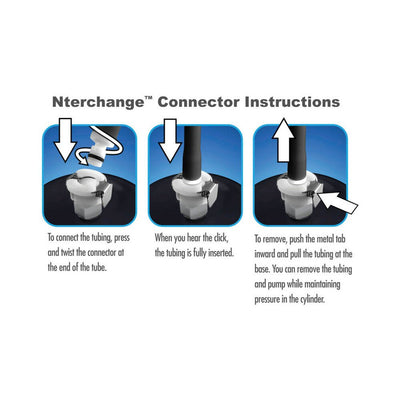 Nterchange™ Connector Instructions

To connect the tubing, press and twist the connector at the end of the tube.

When you hear the click, the tubing is fully inserted.

To remove, push the metal tab inward and pull the tubing at the base. You can remove the tubing and pump while maintaining pressure in the cylinder.