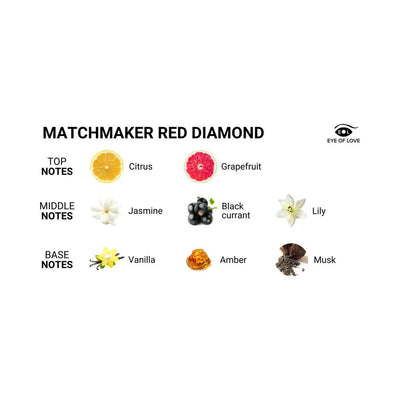 MATCHMAKER RED DIAMOND

EOL
EYE OF LOVE

TOP NOTES Citrus Grapefruit

MIDDLE NOTES Jasmine Black currant Lily

BASE NOTES Vanilla Amber Musk