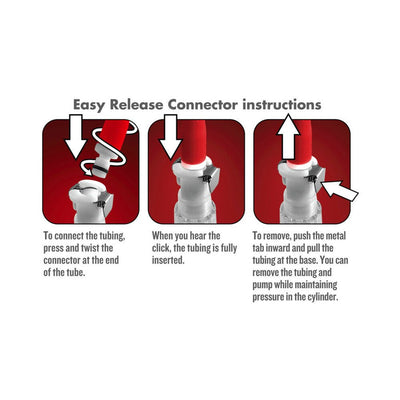 Easy Release Connector instructions

To connect the tubing, press and twist the connector at the end of the tube.

When you hear the click, the tubing is fully inserted.

To remove, push the metal tab inward and pull the tubing at the base. You can remove the tubing and pump while maintaining pressure in the cylinder.