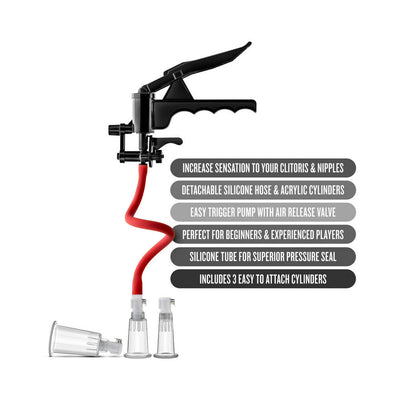 INCREASE SENSATION TO YOUR CLITORIS & NIPPLES

DETACHABLE SILICONE HOSE & ACRYLIC CYLINDERS

EASY TRIGGER PUMP WITH AIR RELEASE VALVE

PERFECT FOR BEGINNERS & EXPERIENCED PLAYERS

SILICONE TUBE FOR SUPERIOR PRESSURE SEAL

INCLUDES 3 EASY TO ATTACH CYLINDERS