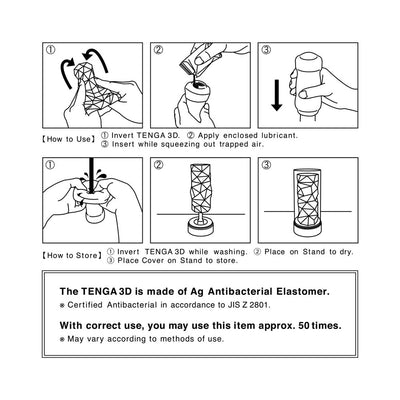 ①

②

③

【How to Use】 ① Invert TENGA 3D. ② Apply enclosed lubricant. ③ Insert while squeezing out trapped air.

①

②

③

【How to Store】 ① Invert TENGA 3D while washing. ② Place on Stand to dry. ③ Place Cover on Stand to store.

The TENGA 3D is made of Ag Antibacterial Elastomer.
※ Certified Antibacterial in accordance to JIS Z 2801.

With correct use, you may use this item approx. 50 times.
※ May vary according to methods of use.