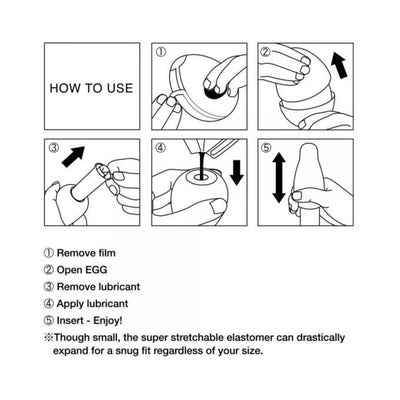 HOW TO USE

①

②

③

④

⑤

① Remove film
② Open EGG
③ Remove lubricant
④ Apply lubricant
⑤ Insert - Enjoy!
※Though small, the super stretchable elastomer can drastically expand for a snug fit regardless of your size.