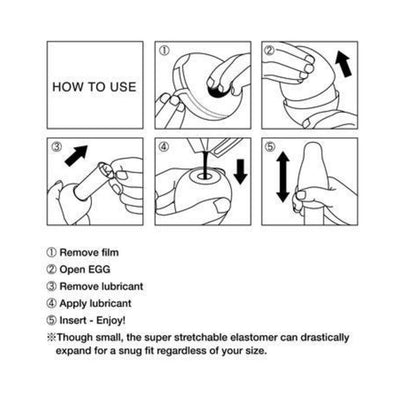 HOW TO USE

①

②

③

④

⑤

① Remove film
② Open EGG
③ Remove lubricant
④ Apply lubricant
⑤ Insert - Enjoy!
※Though small, the super stretchable elastomer can drastically expand for a snug fit regardless of your size.