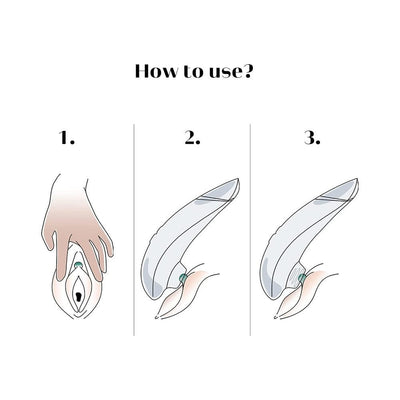 How to use?

1.

2.

3.